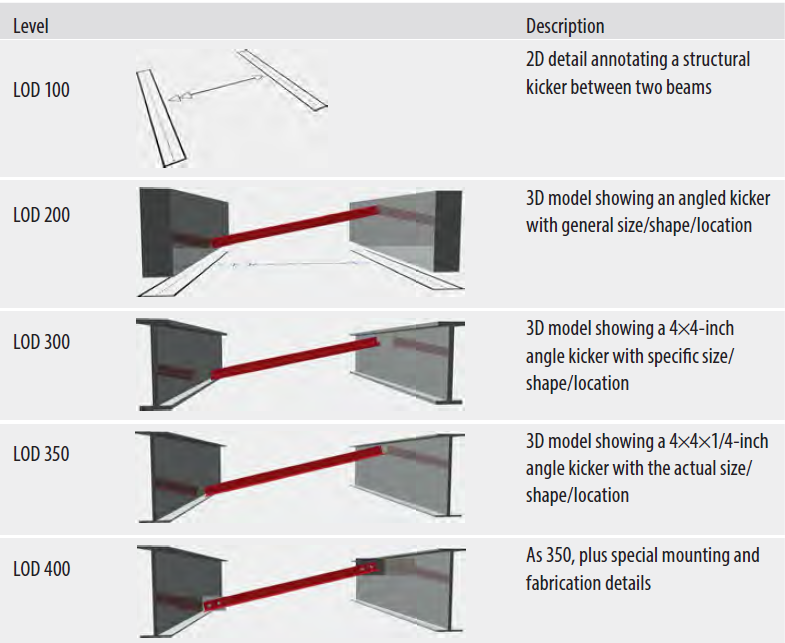 | Level | | Description |
|---|---|---|
| LOD 100 | | 2D detail annotating a structural kicker between two beams |
| LOD 200 | | 3D model showing an angled kicker with general size/shape/location |
| LOD 300 | | 3D model showing a 4×4-inch angle kicker with specific size/shape/location |
| LOD 350 | | 3D model showing a 4×4×1/4-inch angle kicker with the actual size/shape/location |
| LOD 400 | | As 350, plus special mounting and fabrication details |